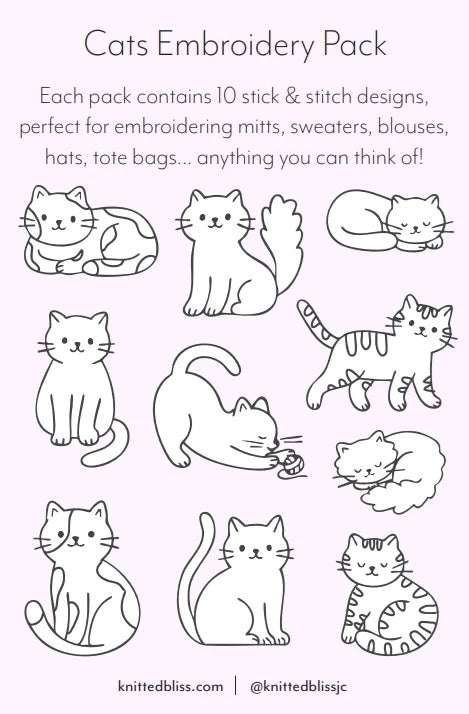 Cats Embroidery Pack

Each pack contains 10 stick & stitch designs, perfect for embroidering mitts, sweaters, blouses, hats, tote bags... anything you can think of!

knittedbliss.com | @knittedblissjc